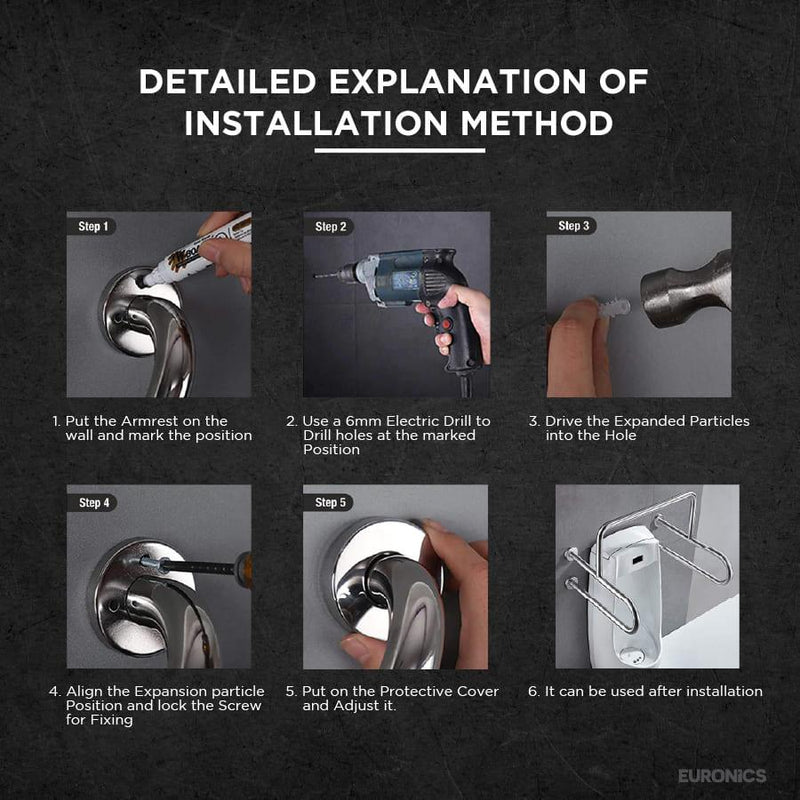 DETAILED EXPLANATION OF INSTALLATION METHOD

Step 1

1. Put the Armrest on the wall and mark the position

Step 2

2. Use a 6mm Electric Drill to Drill holes at the marked Position

Step 3

3. Drive the Expanded Particles into the Hole

Step 4

4. Align the Expansion particle Position and lock the Screw for Fixing

Step 5

5. Put on the Protective Cover and Adjust it.

6. It can be used after installation

EURONICS