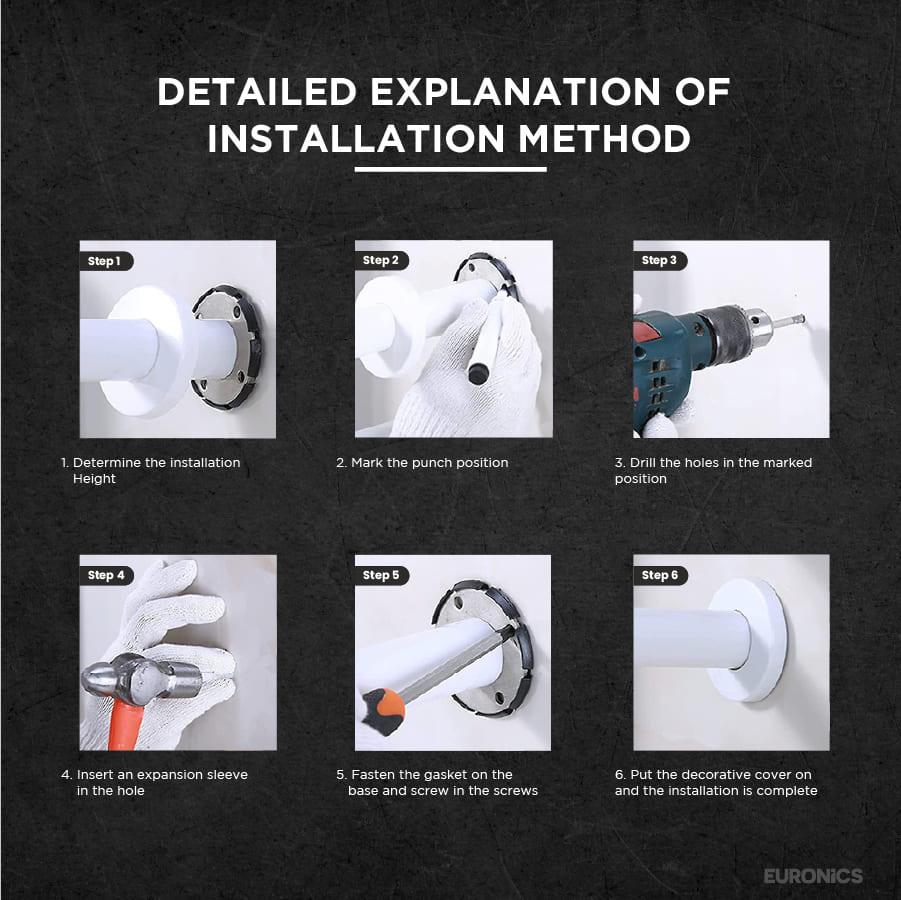 DETAILED EXPLANATION OF INSTALLATION METHOD

Step 1

1. Determine the installation Height

Step 2

2. Mark the punch position

Step 3

3. Drill the holes in the marked position

Step 4

4. Insert an expansion sleeve in the hole

Step 5

5. Fasten the gasket on the base and screw in the screws

Step 6

6. Put the decorative cover on and the installation is complete

EURONICS