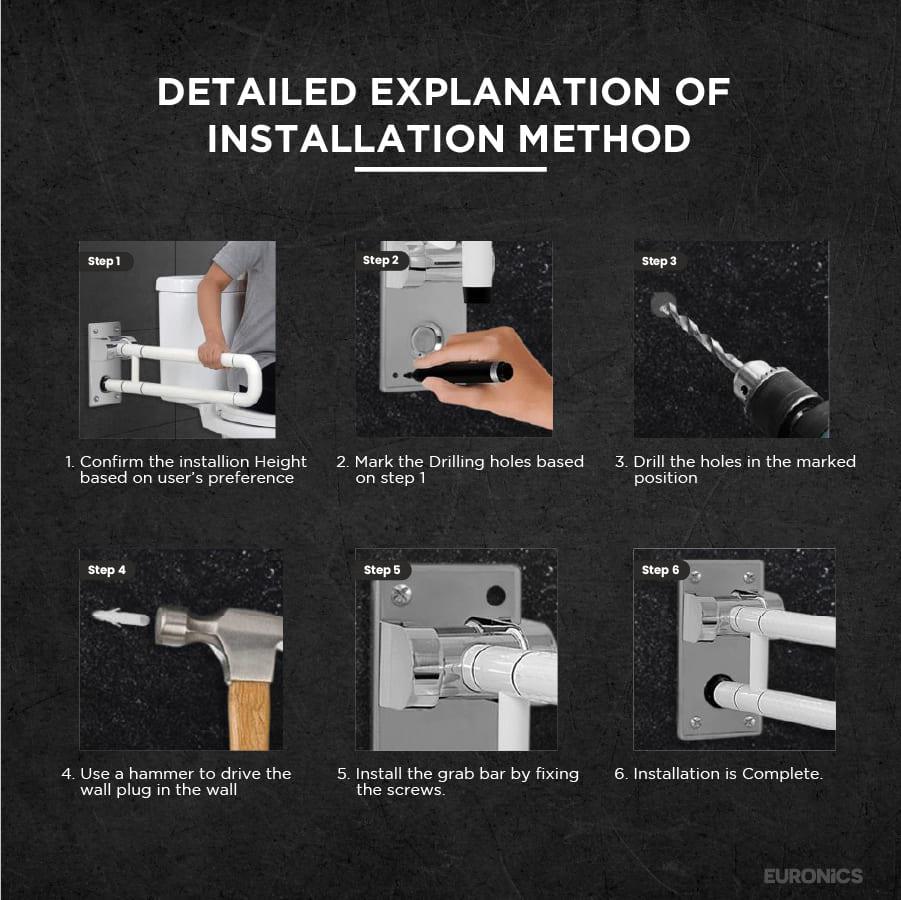 DETAILED EXPLANATION OF INSTALLATION METHOD

Step 1

1. Confirm the installion Height based on user's preference

Step 2

2. Mark the Drilling holes based on step 1

Step 3

3. Drill the holes in the marked position

Step 4

4. Use a hammer to drive the wall plug in the wall

Step 5

5. Install the grab bar by fixing the screws.

Step 6

6. Installation is Complete.

EURONICS