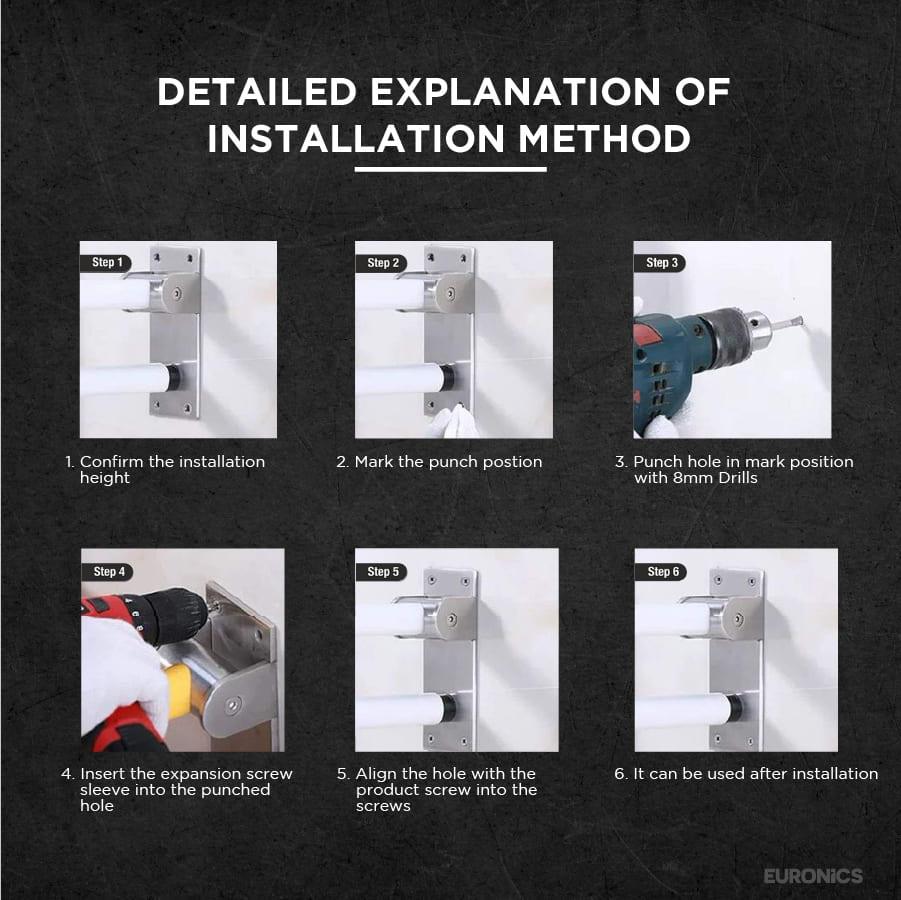 DETAILED EXPLANATION OF INSTALLATION METHOD

Step 1

1. Confirm the installation height

Step 2

2. Mark the punch postion

Step 3

3. Punch hole in mark position with 8mm Drills

Step 4

4. Insert the expansion screw sleeve into the punched hole

Step 5

5. Align the hole with the product screw into the screws

Step 6

6. It can be used after installation

EURONICS