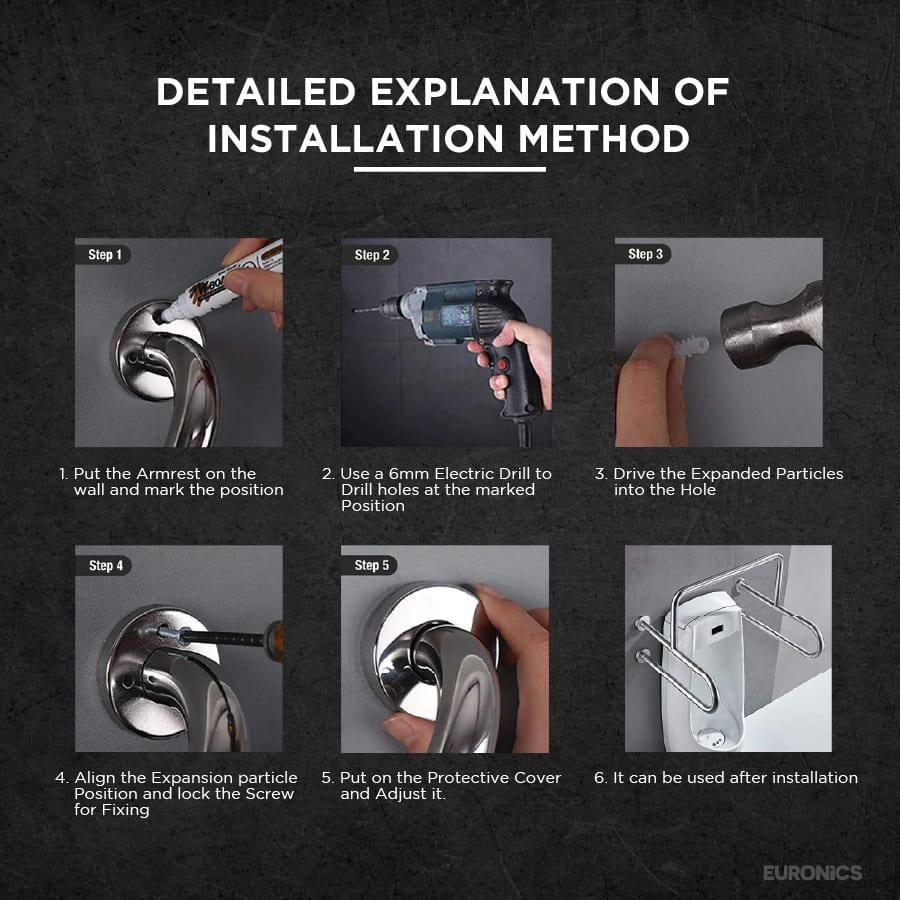 DETAILED EXPLANATION OF INSTALLATION METHOD

Step 1

1. Put the Armrest on the wall and mark the position

Step 2

2. Use a 6mm Electric Drill to Drill holes at the marked Position

Step 3

3. Drive the Expanded Particles into the Hole

Step 4

4. Align the Expansion particle Position and lock the Screw for Fixing

Step 5

5. Put on the Protective Cover and Adjust it.

6. It can be used after installation

EURONICS