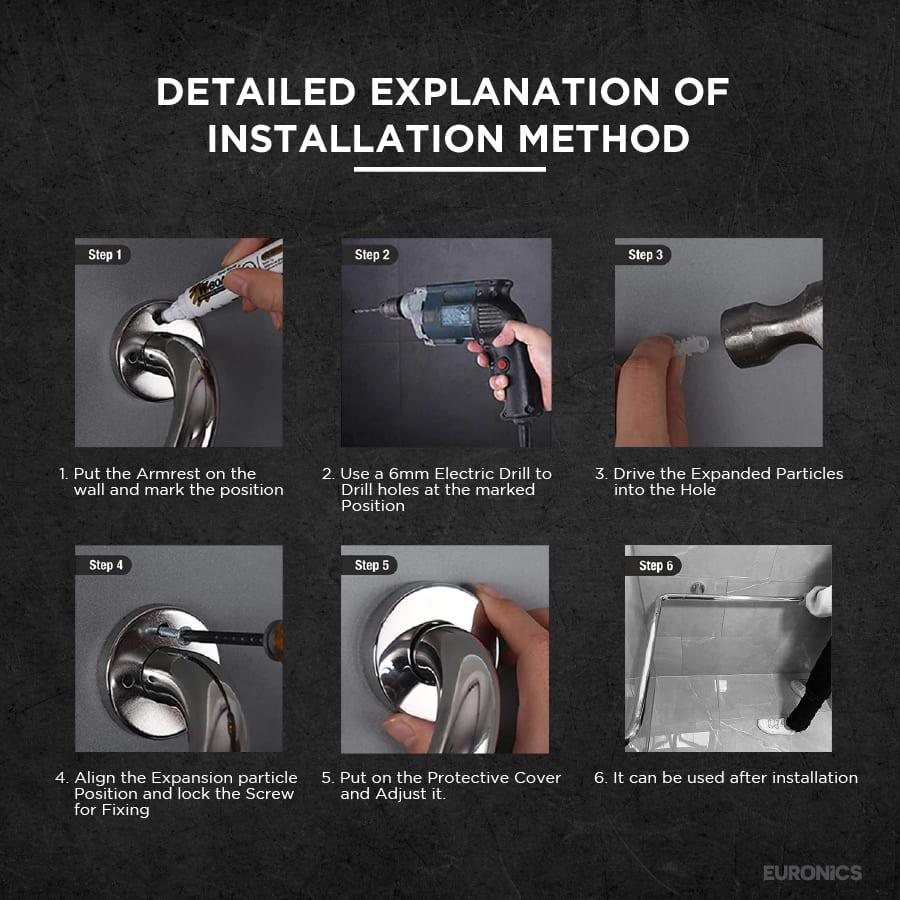 DETAILED EXPLANATION OF INSTALLATION METHOD

Step 1

1. Put the Armrest on the wall and mark the position

Step 2

2. Use a 6mm Electric Drill to Drill holes at the marked Position

Step 3

3. Drive the Expanded Particles into the Hole

Step 4

4. Align the Expansion particle Position and lock the Screw for Fixing

Step 5

5. Put on the Protective Cover and Adjust it.

Step 6

6. It can be used after installation

EURONICS