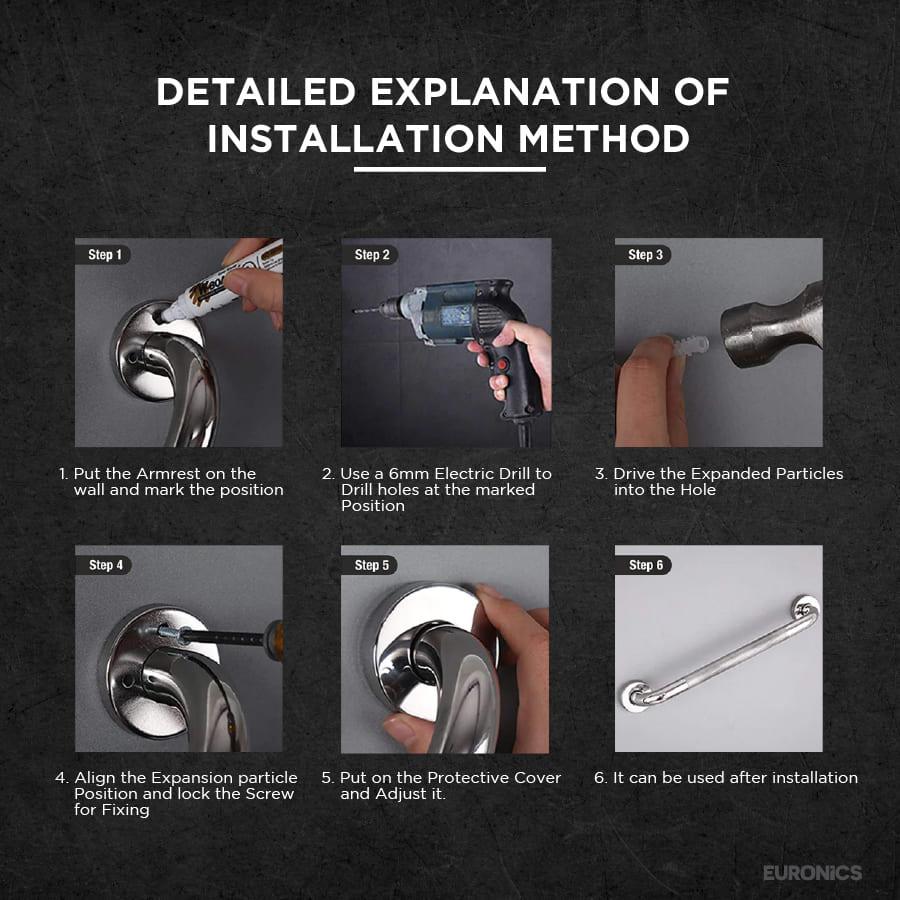 DETAILED EXPLANATION OF INSTALLATION METHOD

Step 1

1. Put the Armrest on the wall and mark the position

Step 2

2. Use a 6mm Electric Drill to Drill holes at the marked Position

Step 3

3. Drive the Expanded Particles into the Hole

Step 4

4. Align the Expansion particle Position and lock the Screw for Fixing

Step 5

5. Put on the Protective Cover and Adjust it.

Step 6

6. It can be used after installation

EURONICS